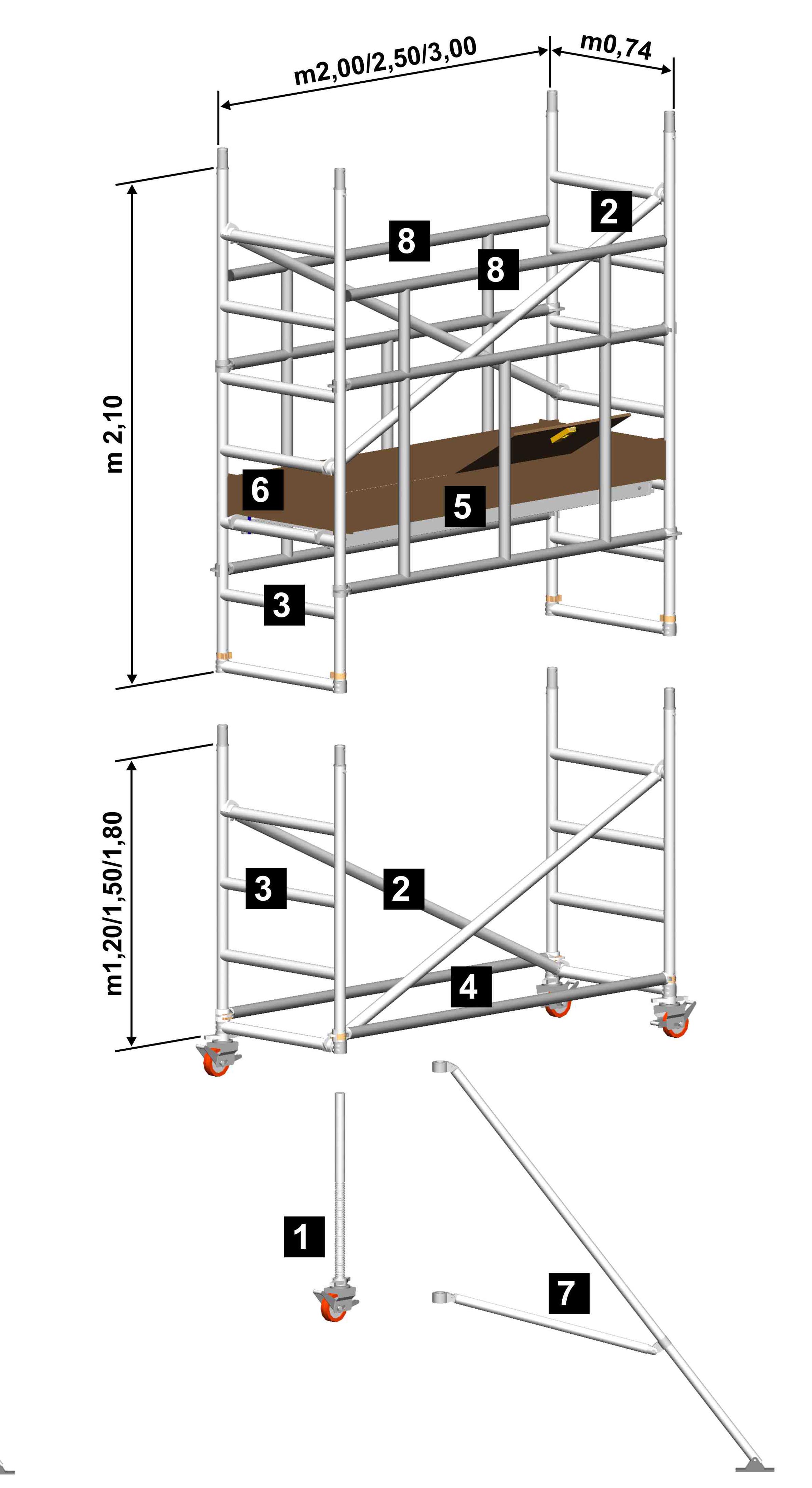 m2,00/2,50/3,00
m0,74
m 2,10
2
8
8
6
5
3
m1,20/1,50/1,80
3
2
4
1
7